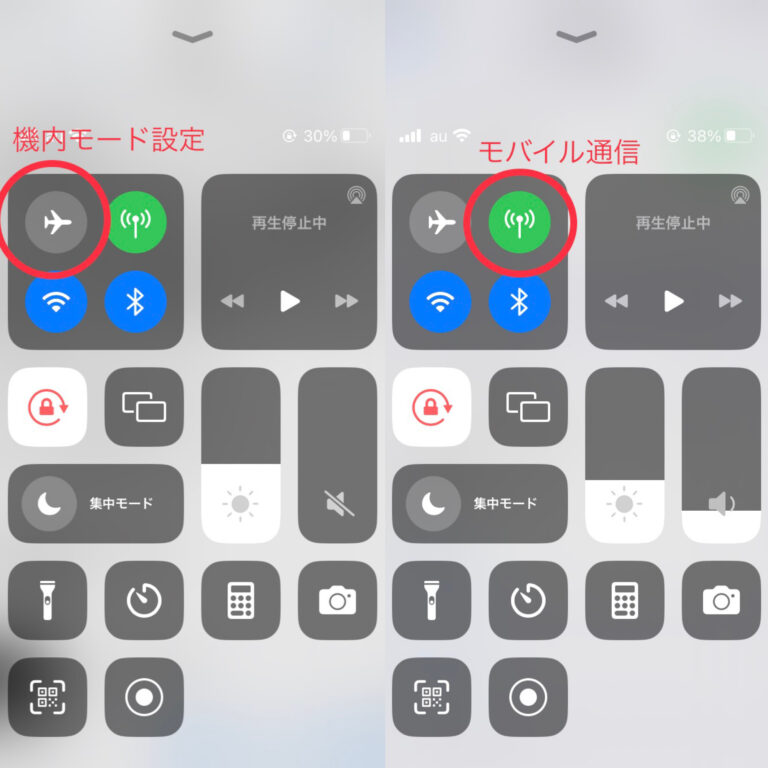 機内モード設定

30%

再生停止中

集中モード

au

38%

モバイル通信

再生停止中

集中モード